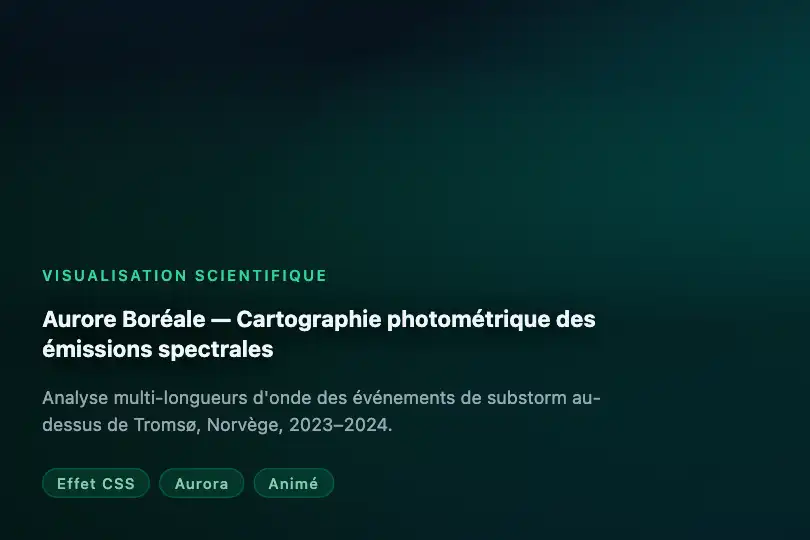 VISUALISATION SCIENTIFIQUE

Aurore Boréale — Cartographie photométrique des émissions spectrales

Analyse multi-longueurs d'onde des événements de substorm au-dessus de Tromsø, Norvège, 2023–2024.

Effet CSS
Aurora
Animé