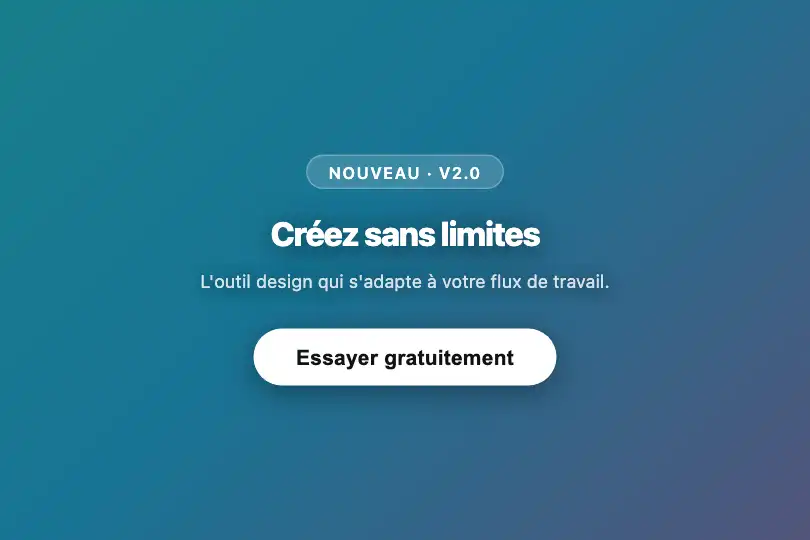 NOUVEAU · V2.0

Créez sans limites

L'outil design qui s'adapte à votre flux de travail.

Essayer gratuitement