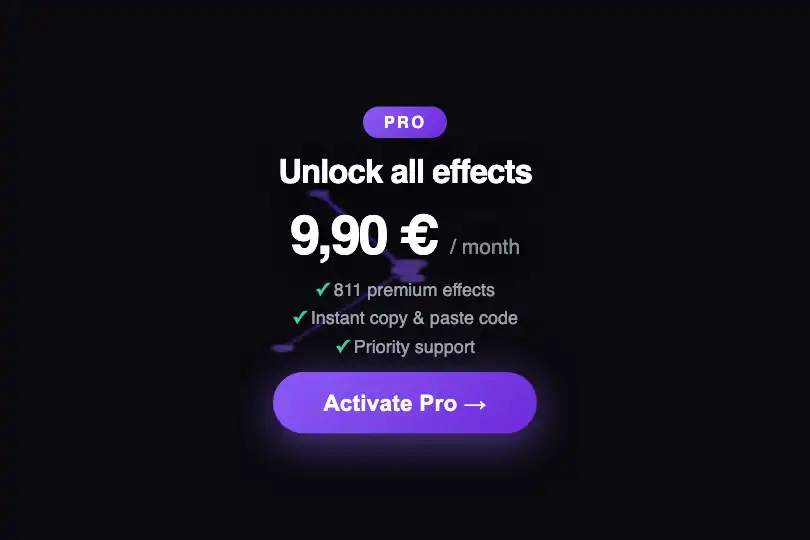 PRO

Unlock all effects

9,90 € / month

✓ 811 premium effects
✓ Instant copy & paste code
✓ Priority support

Activate Pro →