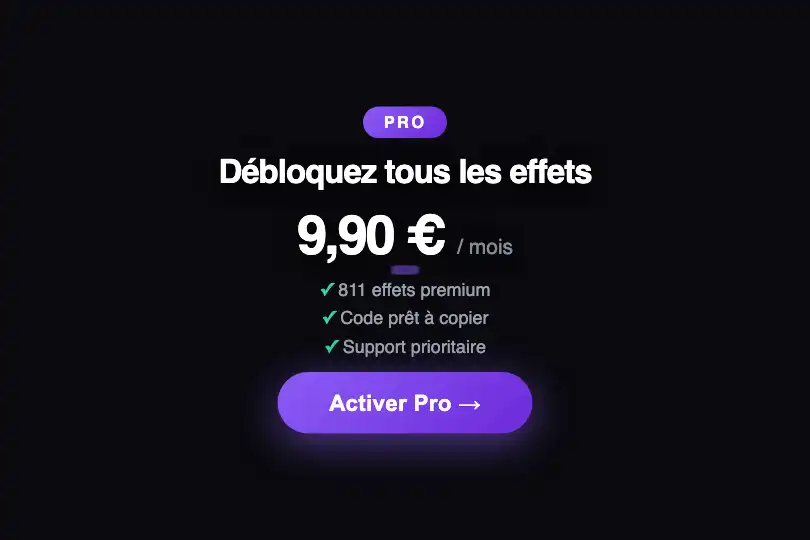 PRO

Débloquez tous les effets

9,90 € / mois

✓ 811 effets premium
✓ Code prêt à copier
✓ Support prioritaire

Activer Pro →