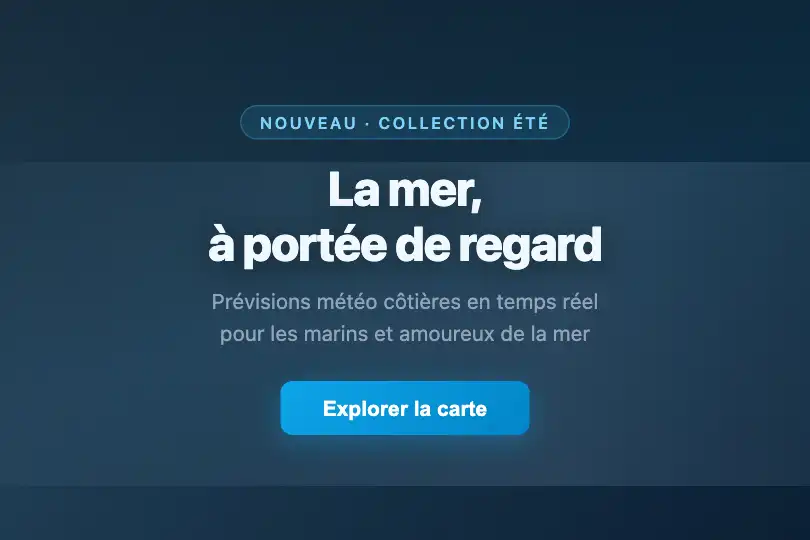 NOUVEAU · COLLECTION ÉTÉ

La mer,
à portée de regard

Prévisions météo côtières en temps réel pour les marins et amoureux de la mer

Explorer la carte