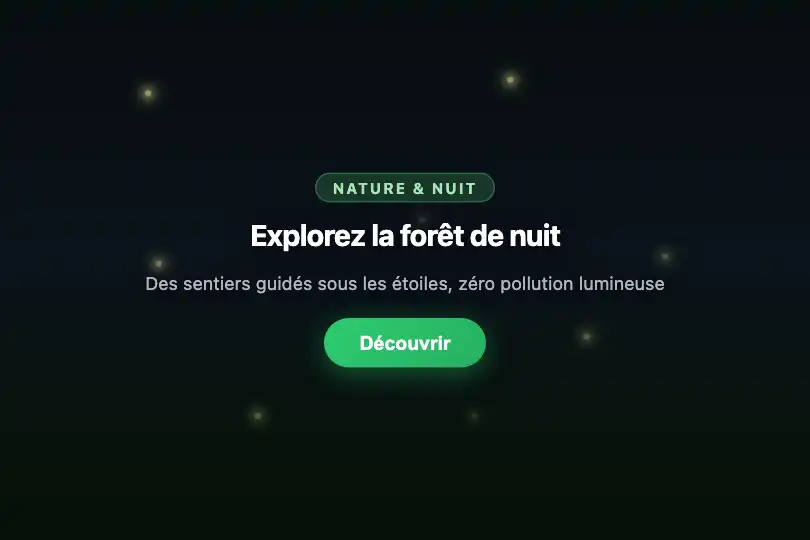 NATURE & NUIT

Explorez la forêt de nuit

Des sentiers guidés sous les étoiles, zéro pollution lumineuse

Découvrir