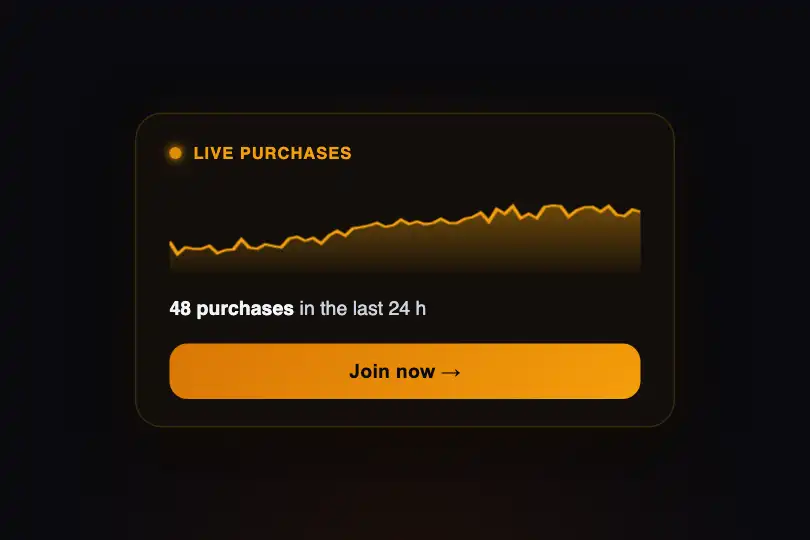 LIVE PURCHASES

48 purchases in the last 24 h

Join now →