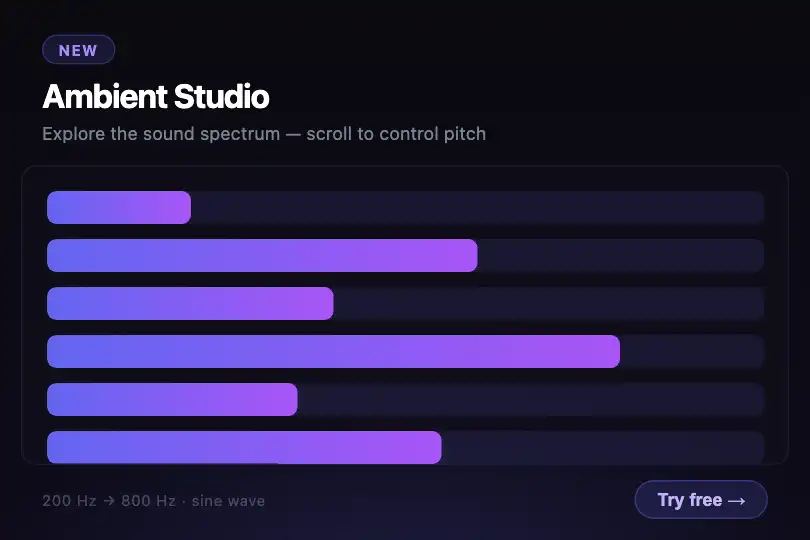 NEW

Ambient Studio

Explore the sound spectrum — scroll to control pitch

200 Hz → 800 Hz · sine wave

Try free →