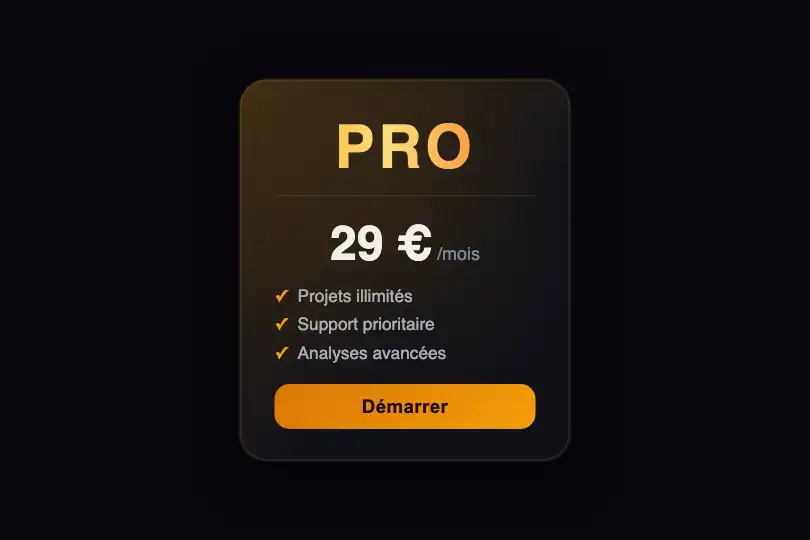 PRO

29 € /mois

✓ Projets illimités
✓ Support prioritaire
✓ Analyses avancées

Démarrer