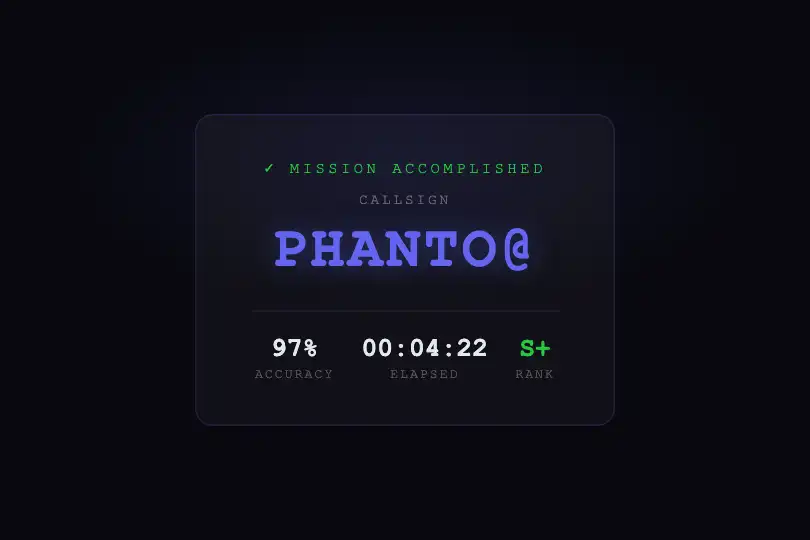 ✓ MISSION ACCOMPLISHED

CALLSIGN

PHANTO@

97%
ACCURACY

00:04:22
ELAPSED

S+
RANK