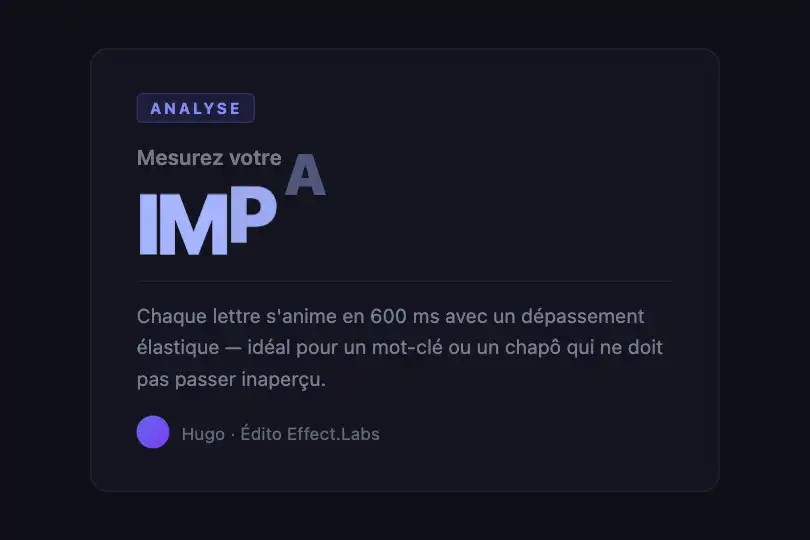 ANALYSE

Mesurez votre

IMPA

Chaque lettre s'anime en 600 ms avec un dépassement élastique — idéal pour un mot-clé ou un chapô qui ne doit pas passer inaperçu.

Hugo · Édito Effect.Labs