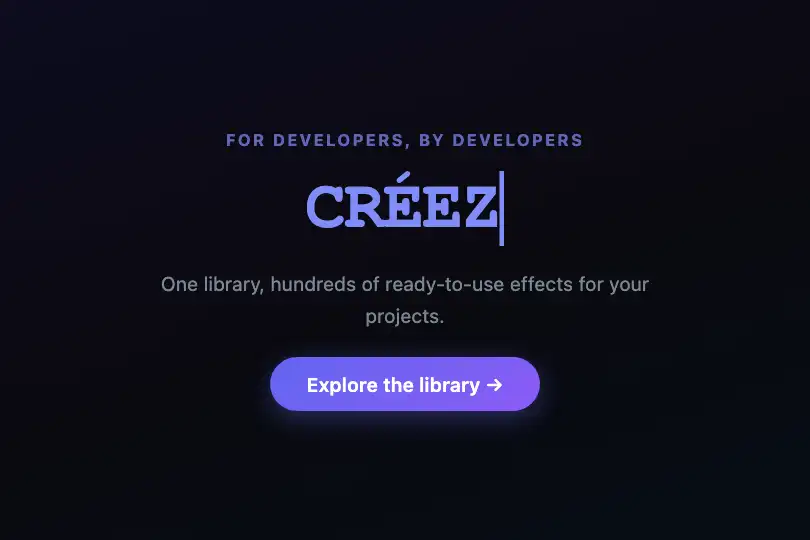 FOR DEVELOPERS, BY DEVELOPERS

CRÉEZ

One library, hundreds of ready-to-use effects for your projects.

Explore the library →